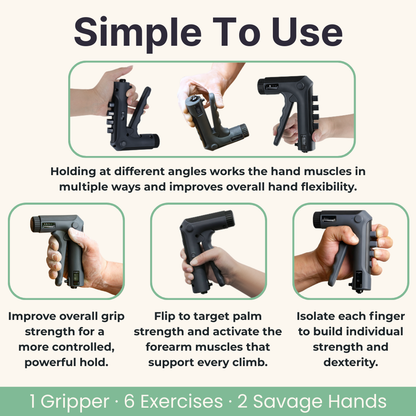 Simple To Use

Holding at different angles works the hand muscles in multiple ways and improves overall hand flexibility.

Improve overall grip strength for a more controlled, powerful hold.

Flip to target palm strength and activate the forearm muscles that support every climb.

Isolate each finger to build individual strength and dexterity.

1 Gripper · 6 Exercises · 2 Savage Hands