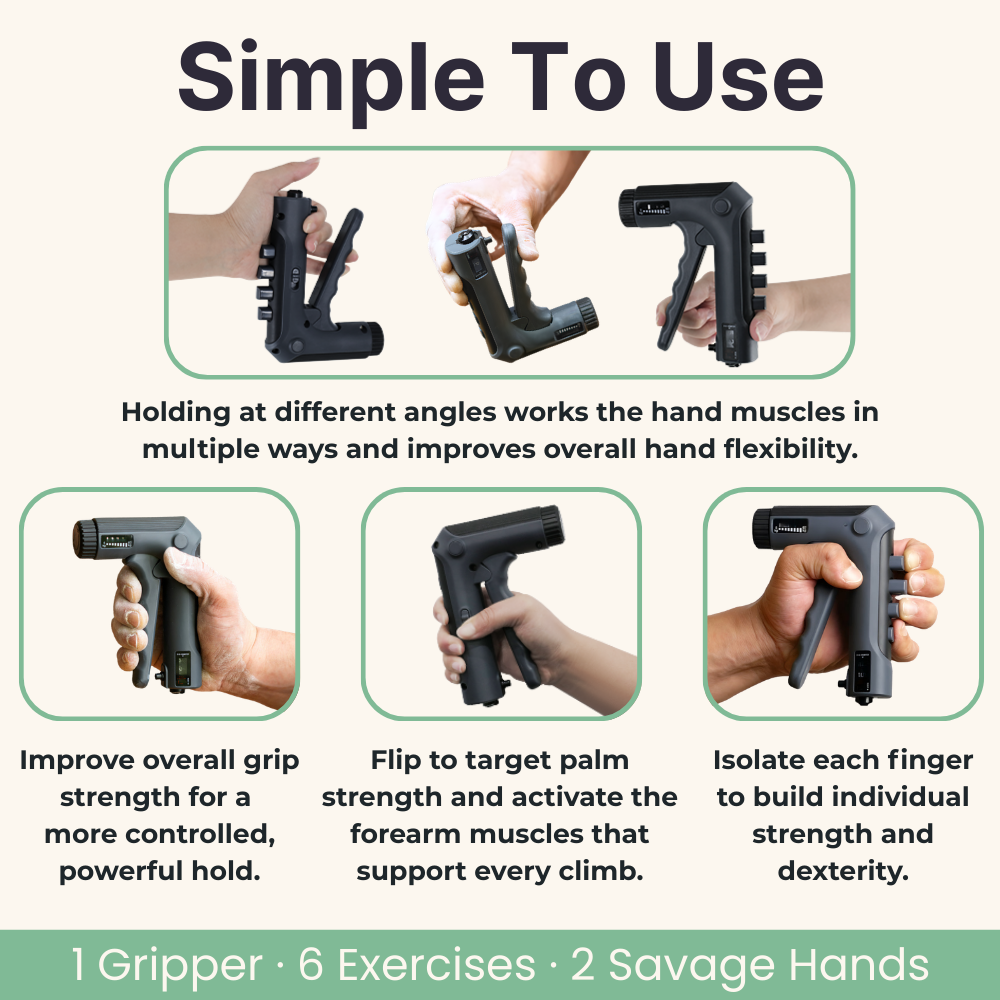 Simple To Use

Holding at different angles works the hand muscles in multiple ways and improves overall hand flexibility.

Improve overall grip strength for a more controlled, powerful hold.

Flip to target palm strength and activate the forearm muscles that support every climb.

Isolate each finger to build individual strength and dexterity.

1 Gripper · 6 Exercises · 2 Savage Hands